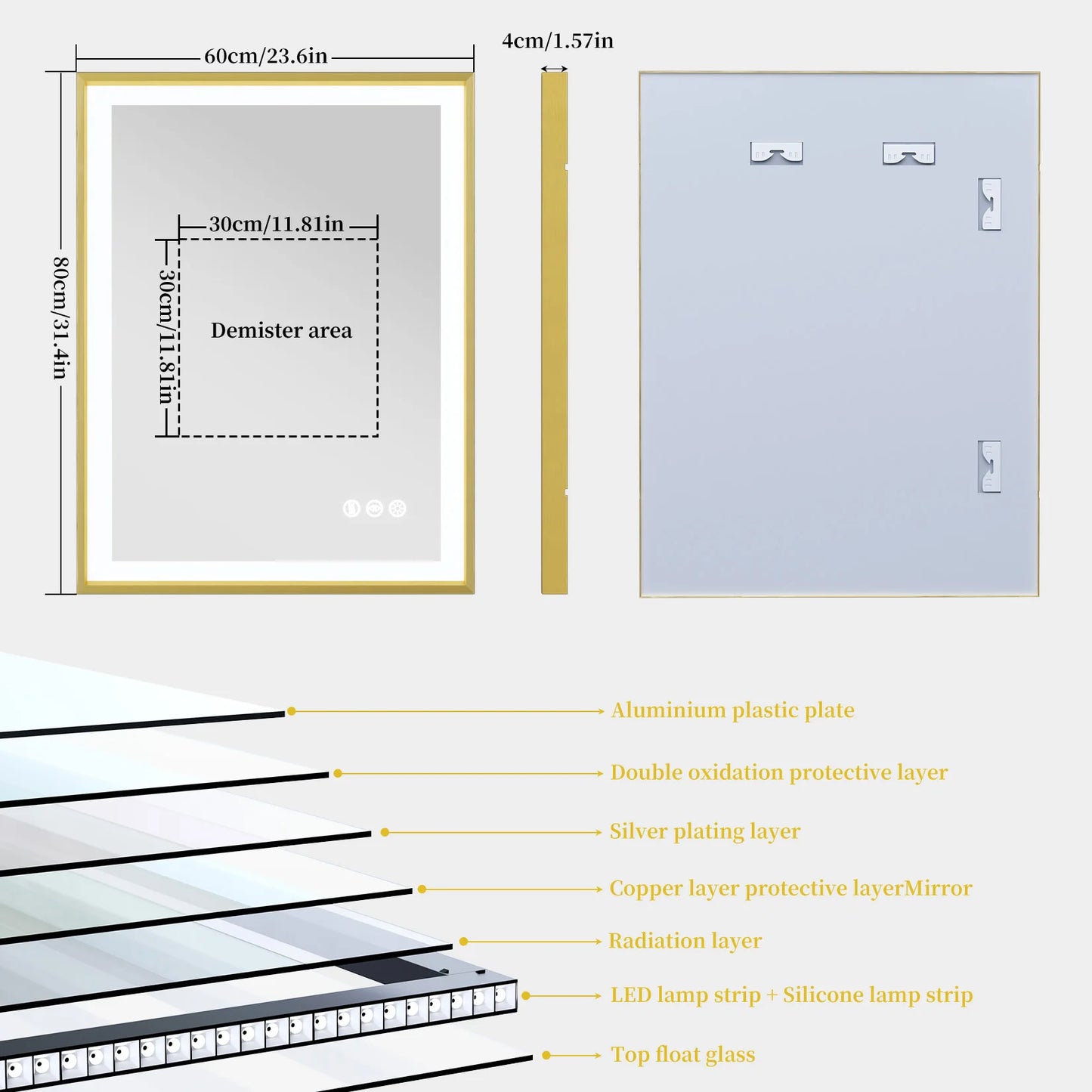 60cm/23.6in

4cm/1.57in

80cm/31.4in

30cm/11.81in

30cm/11.81in

Demister area

Aluminium plastic plate

Double oxidation protective layer

Silver plating layer

Copper layer protective layerMirror

Radiation layer

LED lamp strip + Silicone lamp strip

Top float glass