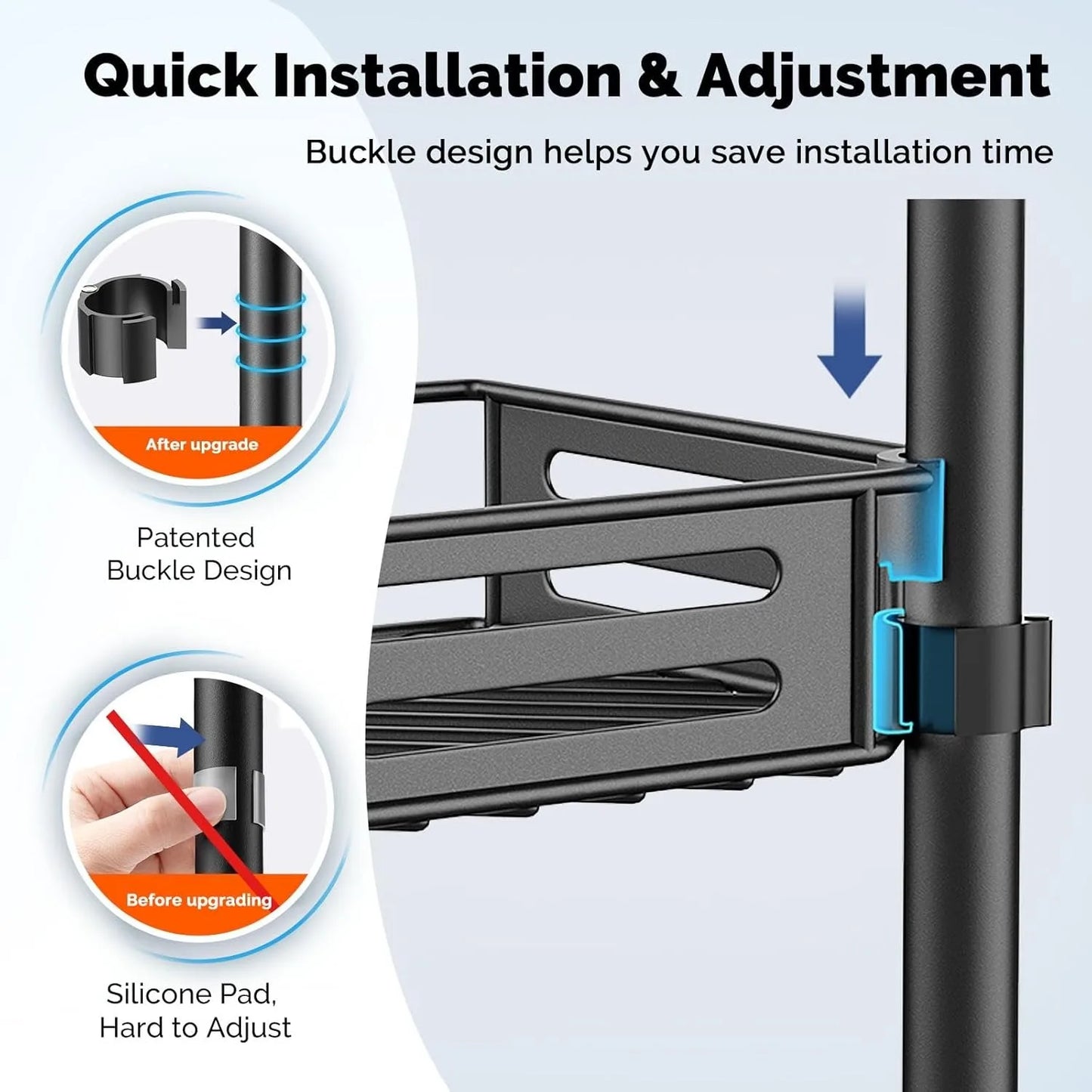 Quick Installation & Adjustment

Buckle design helps you save installation time

After upgrade

Patented Buckle Design

Before upgrading

Silicone Pad, Hard to Adjust